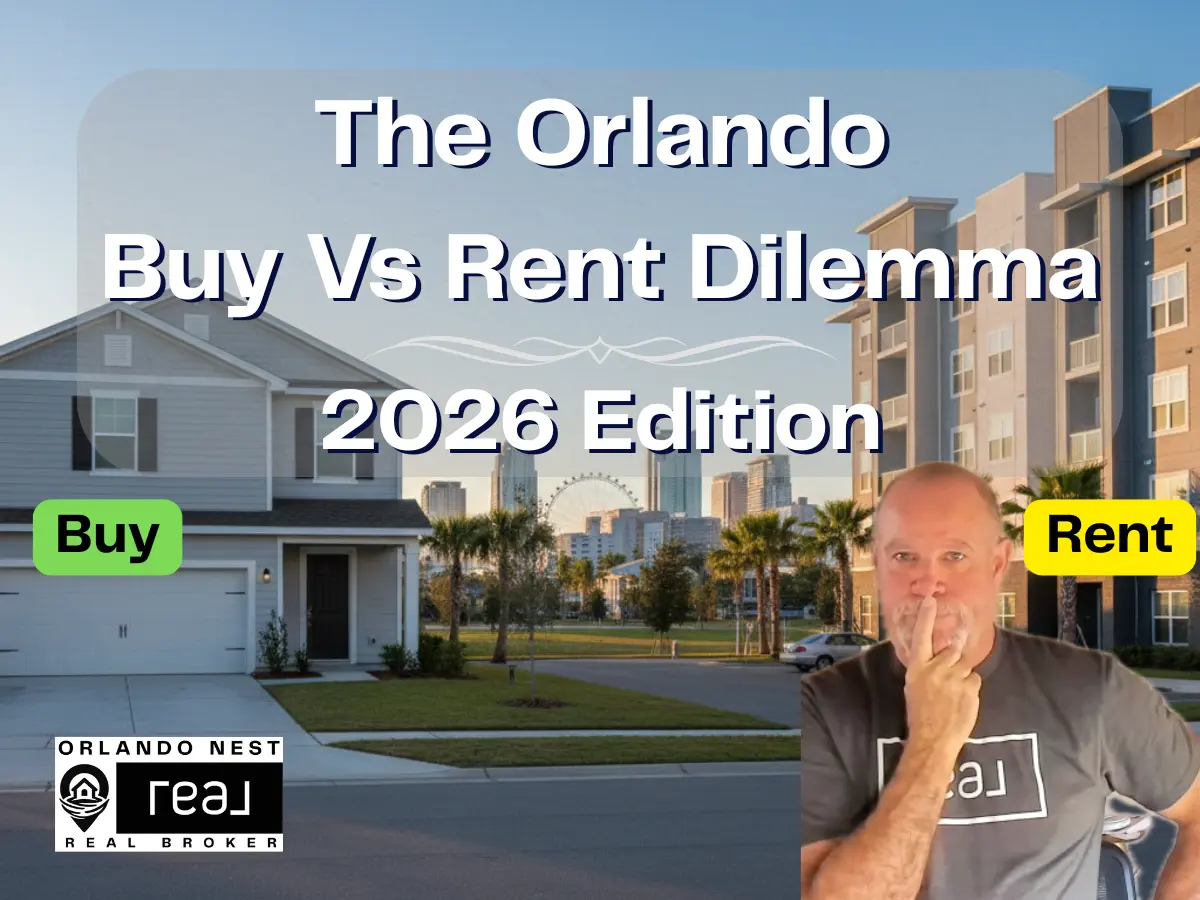 The Orlando
Buy Vs Rent Dilemma
2026 Edition

Buy

Rent

ORLANDO NEST
real
REAL BROKER

real